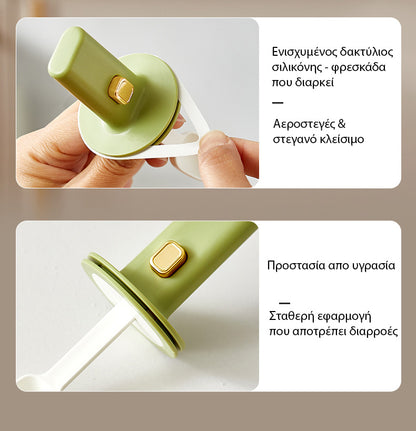 Ενισχυμένος δακτύλιος σιλικόνης - φρεσκάδα που διαρκεί

—

Αεροστεγές & στεγανό κλείσιμο

Προστασία απο υγρασία

—

Σταθερή εφαρμογή που αποτρέπει διαρροές