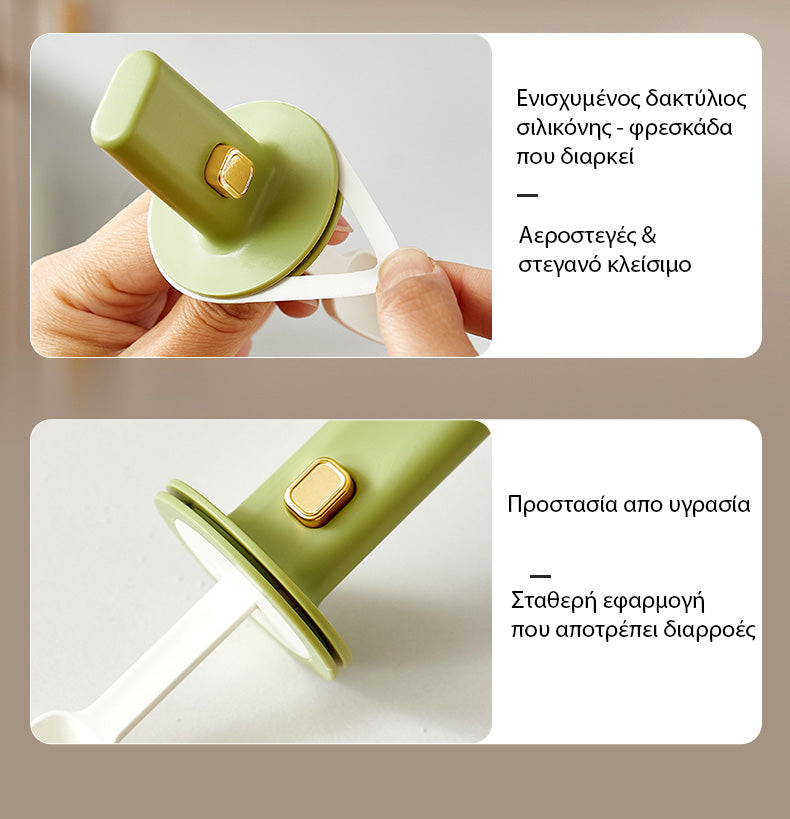 Ενισχυμένος δακτύλιος σιλικόνης - φρεσκάδα που διαρκεί

—

Αεροστεγές & στεγανό κλείσιμο

Προστασία απο υγρασία

—

Σταθερή εφαρμογή που αποτρέπει διαρροές